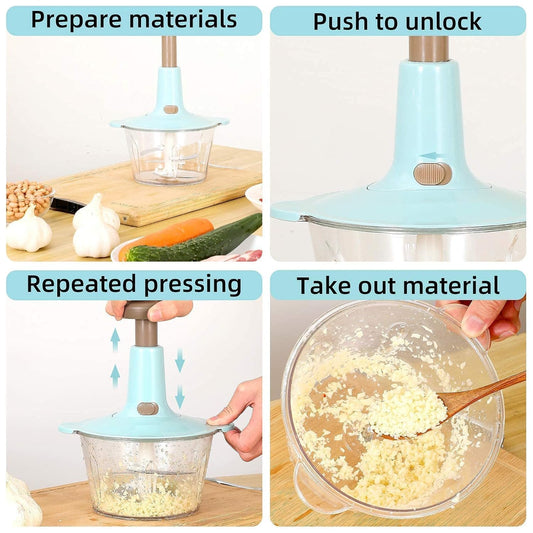 Prepare materials

Push to unlock

Repeated pressing

Take out material