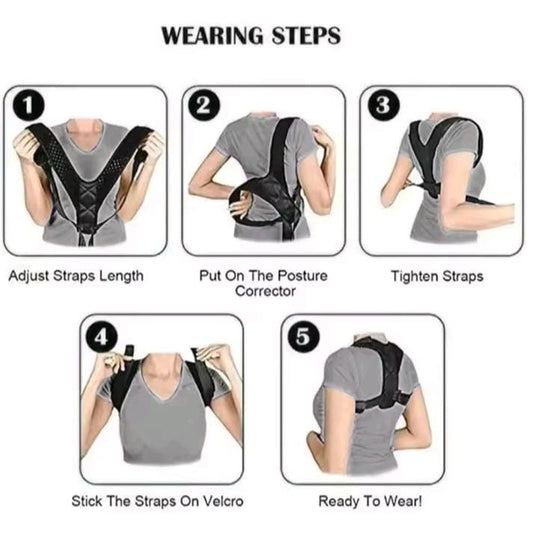 WEARING STEPS

1

Adjust Straps Length

2

Put On The Posture Corrector

3

Tighten Straps

4

Stick The Straps On Velcro

5

Ready To Wear!