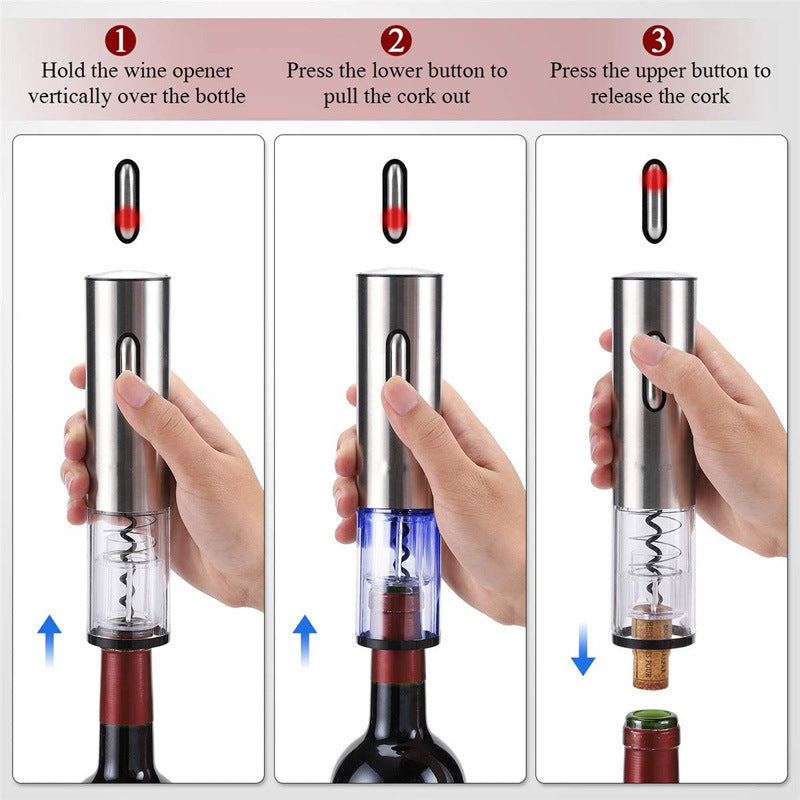 1
Hold the wine opener vertically over the bottle

2
Press the lower button to pull the cork out

3
Press the upper button to release the cork