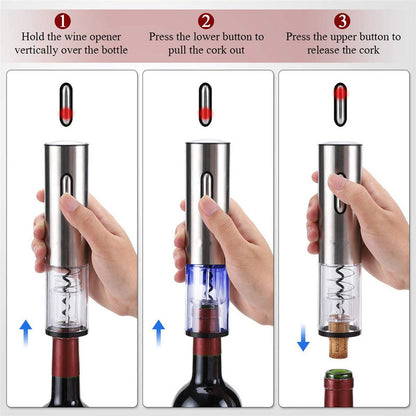 1
Hold the wine opener vertically over the bottle

2
Press the lower button to pull the cork out

3
Press the upper button to release the cork