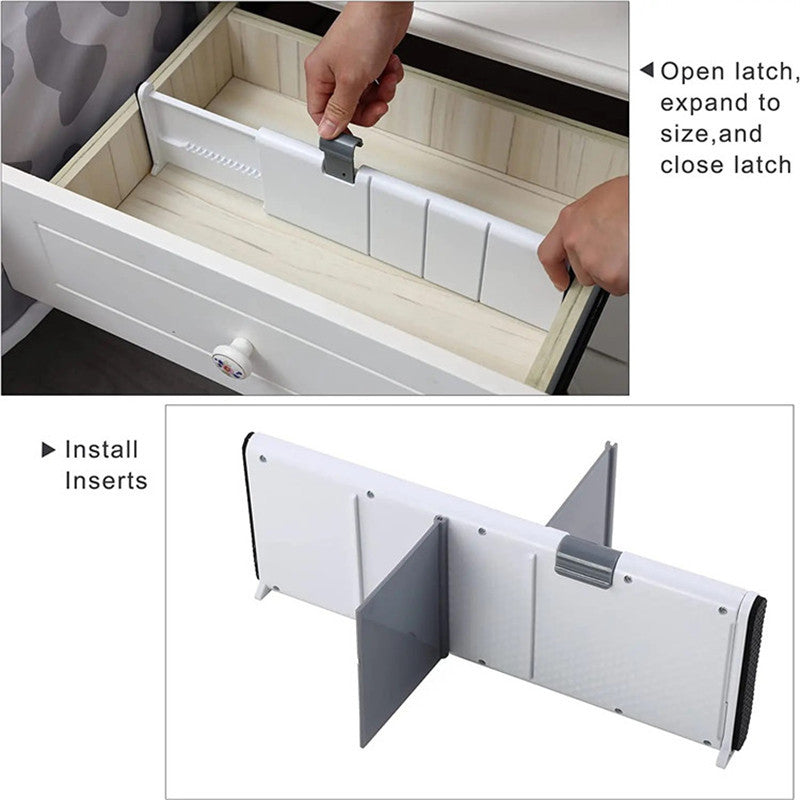 ◀ Open latch, expand to size,and close latch

▶ Install Inserts